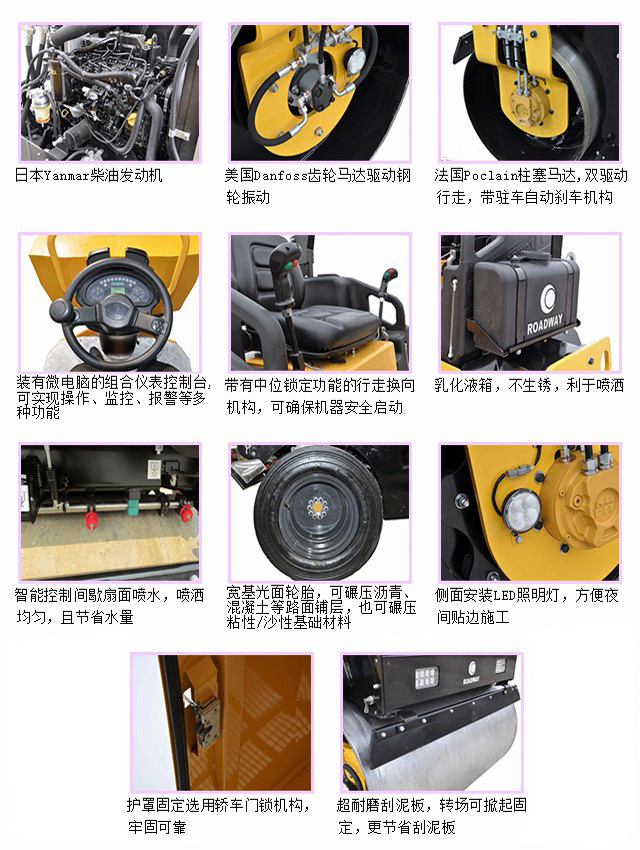 日本Yanmar柴油发动机

美国Danfoss齿轮马达驱动钢轮振动

法国Poclain柱塞马达，双驱动行走，带驻车自动刹车机构

装有微电脑的组合仪表控制台：可实现操作、监控、报警等多种功能

带有中位锁定功能的行走换向机构，可确保机器安全启动

ROADWAY

乳化液箱，不生锈，利于喷洒

智能控制间歇扇面喷水，喷洒均匀，且节省水量

宽基光面轮胎，可碾压沥青、混凝土等路面铺层，也可碾压粘性/沙性基础材料

侧面安装LED照明灯，方便夜间贴边施工

护罩固定选用轿车门锁机构，牢固可靠

ROADWAY

超耐磨刮泥板，转场可掀起固定，更节省刮泥板