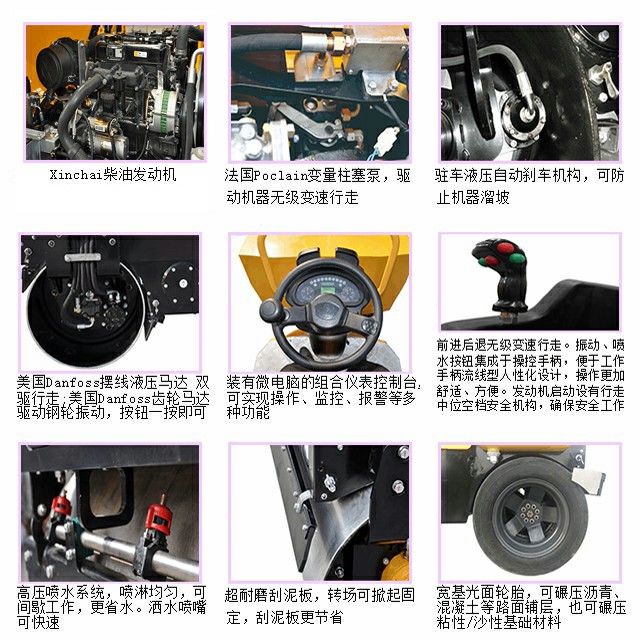 Xinchai柴油发动机

法国Poclain变量柱塞泵，驱动机器无级变速行走

驻车液压自动刹车机构，可防止机器溜坡

美国Danfoss摆线液压马达 双驱行走;美国Danfoss齿轮马达驱动钢轮振动，按钮一按即可

装有微电脑的组合仪表控制台，可实现操作、监控、报警等多种功能

前进后退无级变速行走。振动、喷水按钮集成于操控手柄，便于工作手柄流线型人性化设计，操作更加舒适、方便。发动机启动设有行走中位空档安全机构，确保安全工作

高压喷水系统，喷淋均匀，可间歇工作，更省水。洒水喷嘴可快速

超耐磨刮泥板，转场可掀起固定，刮泥板更节省

宽基光面轮胎，可碾压沥青、混凝土等路面铺层，也可碾压粘性/沙性基础材料