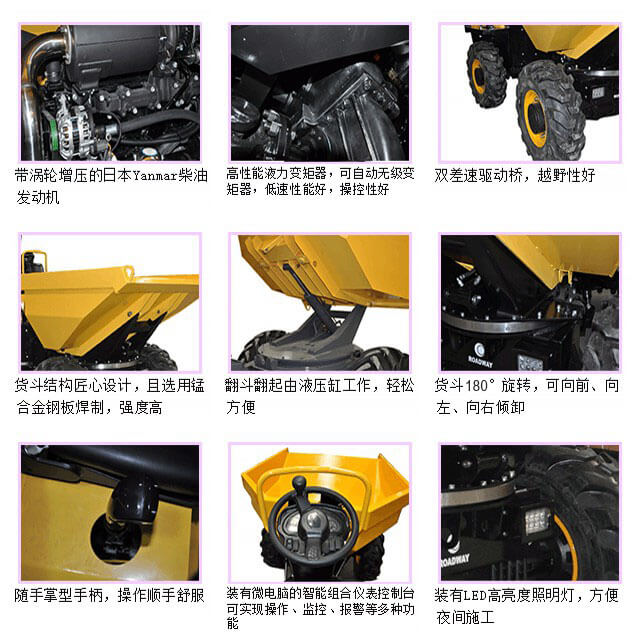 带涡轮增压的日本Yanmar柴油发动机

高性能液力变矩器，可自动无级变矩器，低速性能好，操控性好

双差速驱动桥，越野性好

货斗结构匠心设计，且选用锰合金钢板焊制，强度高

翻斗翻起由液压缸工作，轻松方便

ROADWAY

货斗180°旋转，可向前、向左、向右倾卸

随手掌型手柄，操作顺手舒服

装有微电脑的智能组合仪表控制台可实现操作、监控、报警等多种功能

ROADWAY

装有LED高亮度照明灯，方便夜间施工