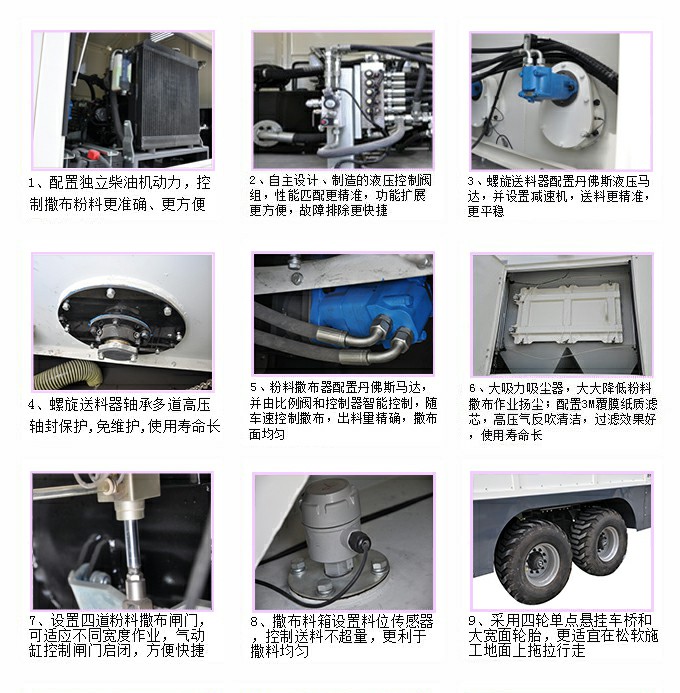 1、配置独立柴油机动力，控制撒布粉料更准确、更方便

2、自主设计、制造的液压控制阀组，性能匹配更精准，功能扩展更方便，故障排除更快捷

3、螺旋送料器配置丹佛斯液压马达，并设置减速机，送料更精准，更平稳

4、螺旋送料器轴承多道高压轴封保护，免维护，使用寿命长

5、粉料撒布器配置丹佛斯马达，并由比例阀和控制器智能控制，随车速控制撒布，出料量精确，撒布面均匀

6、大吸力吸尘器，大大降低粉料撒布作业扬尘；配置3M覆膜纸质滤芯，高压气反吹清洁，过滤效果好，使用寿命长

7、设置四道粉料撒布闸门，可适应不同宽度作业，气动缸控制闸门启闭，方便快捷

8、撒布料箱设置料位传感器，控制送料不超量，更利于撒料均匀

9、采用四轮单点悬挂车桥和大宽面轮胎，更适宜在松软施工地面上拖拉行走