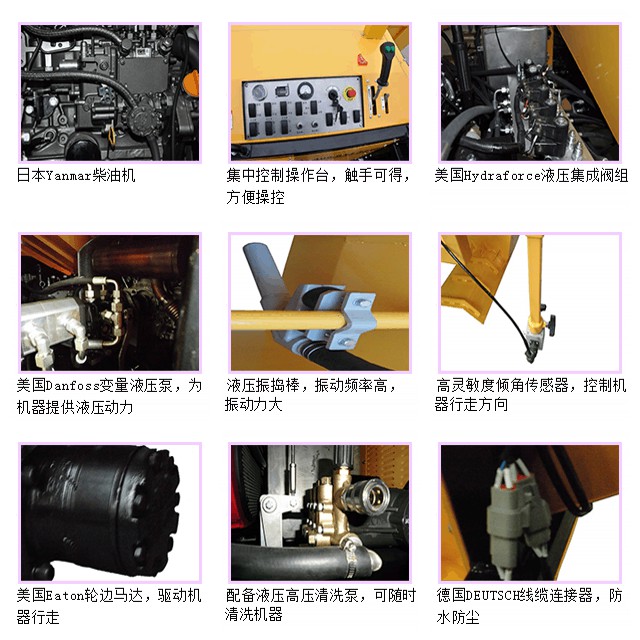 日本Yanmar柴油机

集中控制操作台，触手可得，方便操控

美国Hydraforce液压集成阀组

美国Danfoss变量液压泵，为机器提供液压动力

液压振捣棒，振动频率高，振动力大

高灵敏度倾角传感器，控制机器行走方向

美国Eaton轮边马达，驱动机器行走

配备液压高压清洗泵，可随时清洗机器

德国DEUTSCH线缆连接器，防水防尘