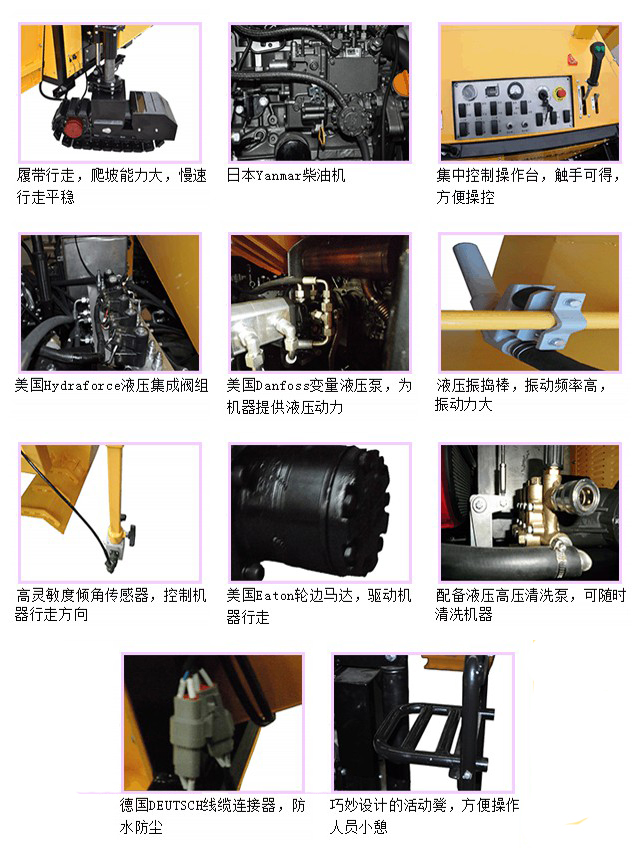 履带行走，爬坡能力大，慢速行走平稳

日本Yanmar柴油机

集中控制操作台，触手可得，方便操控

美国Hydraforce液压集成阀组

美国Danfoss变量液压泵，为机器提供液压动力

液压振捣棒，振动频率高，振动力大

高灵敏度倾角传感器，控制机器行走方向

美国Eaton轮边马达，驱动机器行走

配备液压高压清洗泵，可随时清洗机器

德国DEUTSCH线缆连接器，防水防尘

巧妙设计的活动凳，方便操作人员小憩