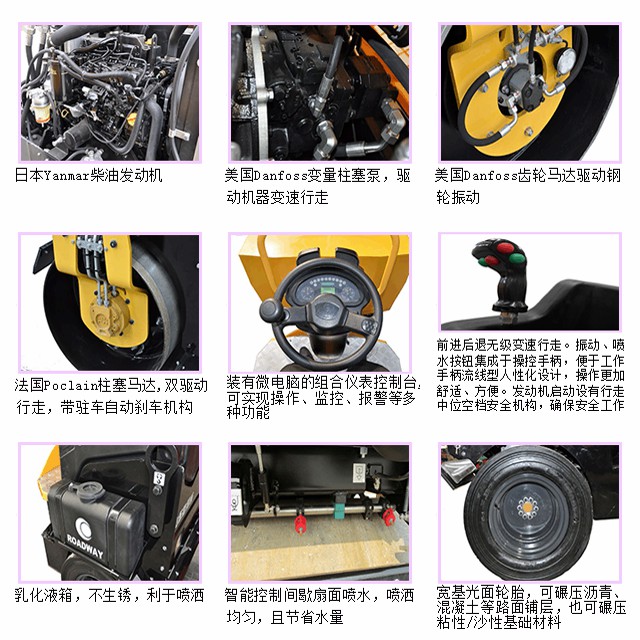 日本Yanmar柴油发动机

美国Danfoss变量柱塞泵，驱动机器变速行走

美国Danfoss齿轮马达驱动钢轮振动

法国Poclain柱塞马达，双驱动行走，带驻车自动刹车机构

装有微电脑的组合仪表控制台，可实现操作、监控、报警等多种功能

前进后退无级变速行走。振动、喷水按钮集成于操控手柄，便于工作手柄流线型人性化设计，操作更加舒适、方便。发动机启动设有行走中位空档安全机构，确保安全工作

ROADWAY

乳化液箱，不生锈，利于喷洒

智能控制间歇扇面喷水，喷洒均匀，且节省水量

宽基光面轮胎，可碾压沥青、混凝土等路面铺层，也可碾压粘性/沙性基础材料